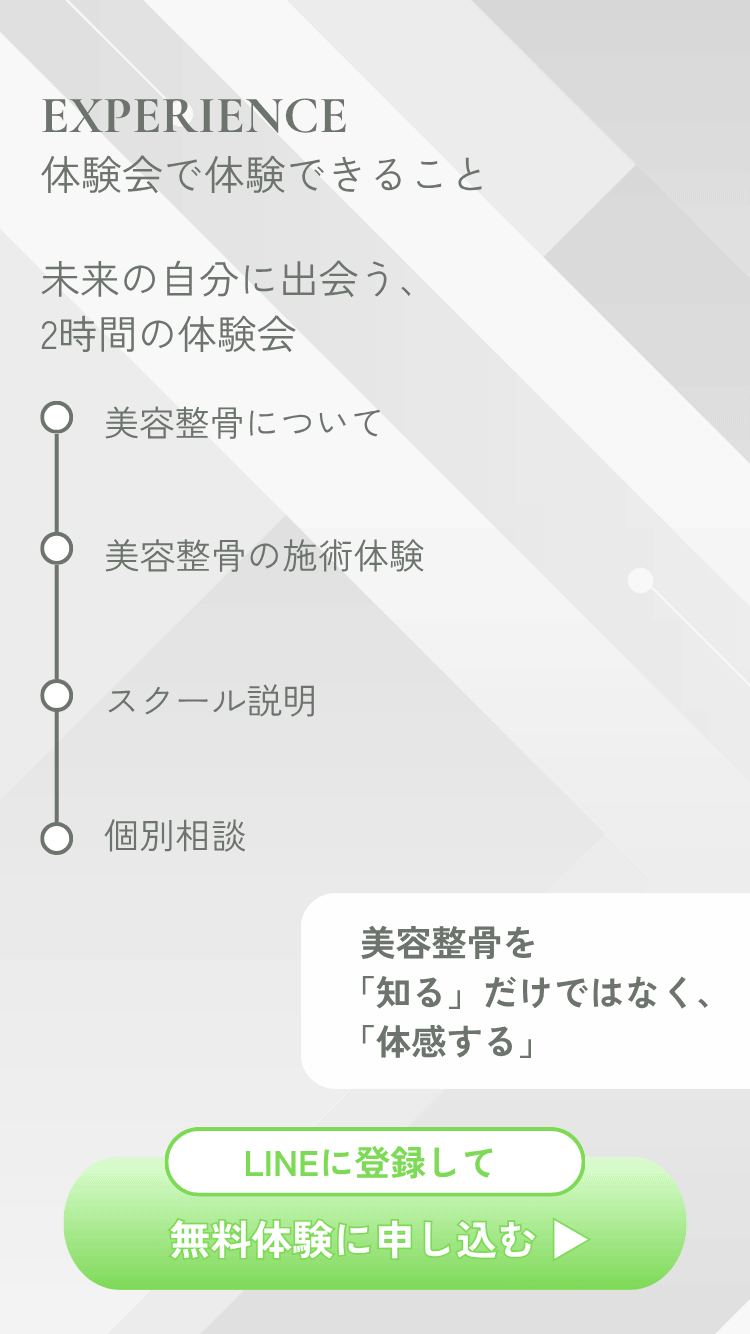 EXPERIENCE
体験会で体験できること

未来の自分に出会う、
2時間の体験会

美容整骨について

美容整骨の施術体験

スクール説明

個別相談

美容整骨を
「知る」だけではなく、
「体感する」

LINEに登録して
無料体験に申し込む ▶